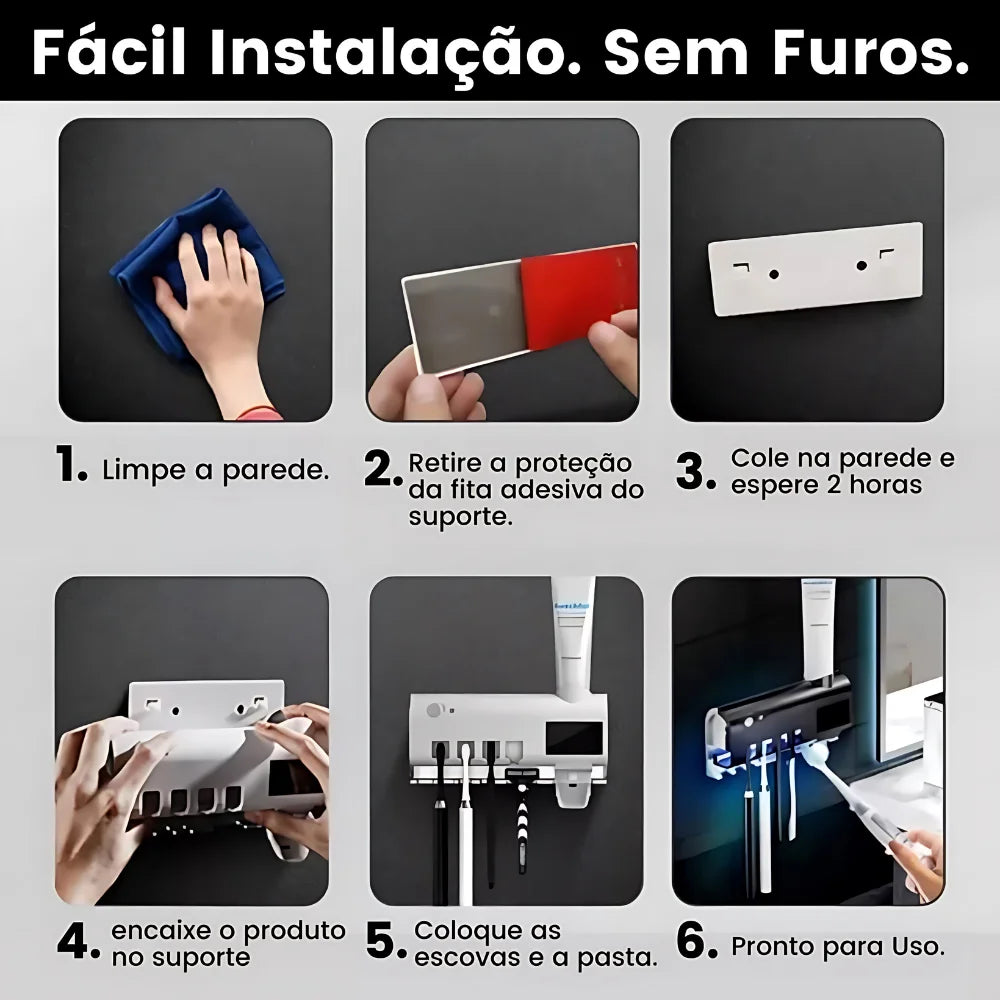 Fácil Instalação. Sem Furos.

1. Limpe a parede.

2. Retire a proteção da fita adesiva do suporte.

3. Cole na parede e espere 2 horas

4. encaixe o produto no suporte

5. Coloque as escovas e a pasta.

6. Pronto para Uso.